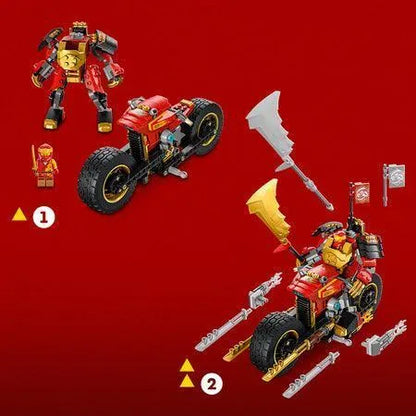 1

2